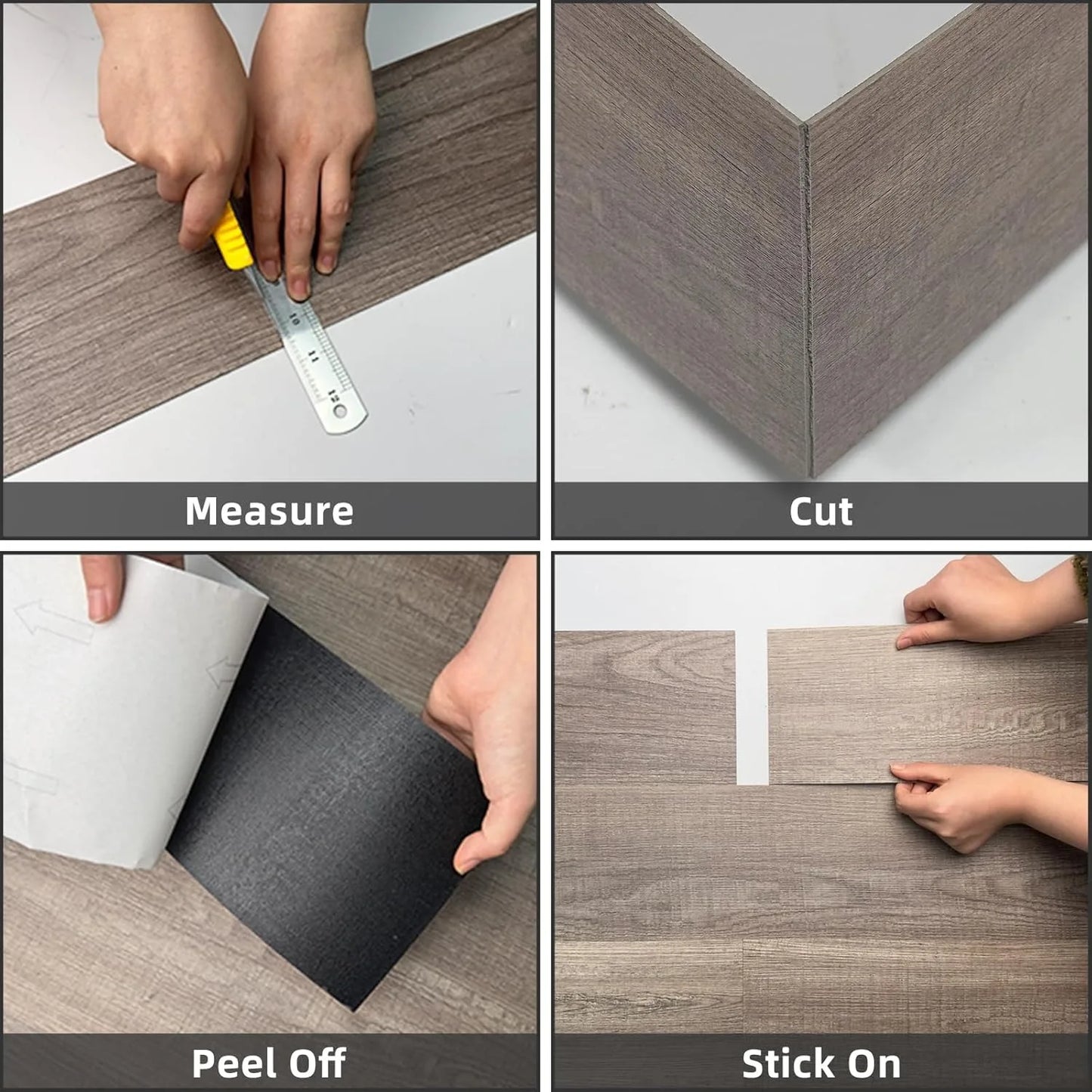 10
11
12

Measure

Cut

Peel Off

Stick On